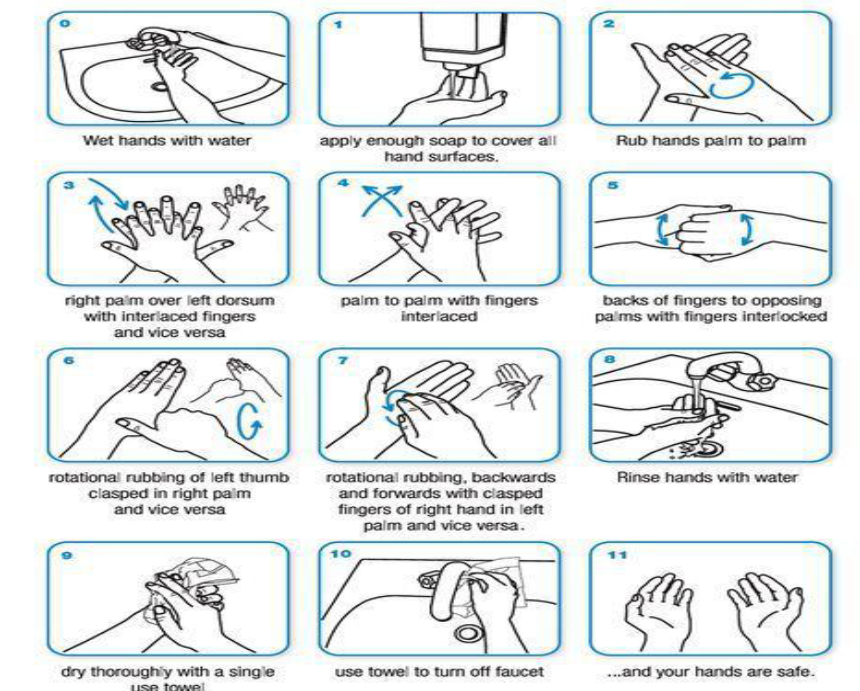 0
Wet hands with water

1
apply enough soap to cover all hand surfaces.

2
Rub hands palm to palm

3
right palm over left dorsum with interlaced fingers and vice versa

4
palm to palm with fingers interlaced

5
backs of fingers to opposing palms with fingers interlocked

6
rotational rubbing of left thumb clasped in right palm and vice versa

7
rotational rubbing, backwards and forwards with clasped fingers of right hand in left palm and vice versa.

8
Rinse hands with water

9
dry thoroughly with a single use towel

10
use towel to turn off faucet

11
...and your hands are safe.